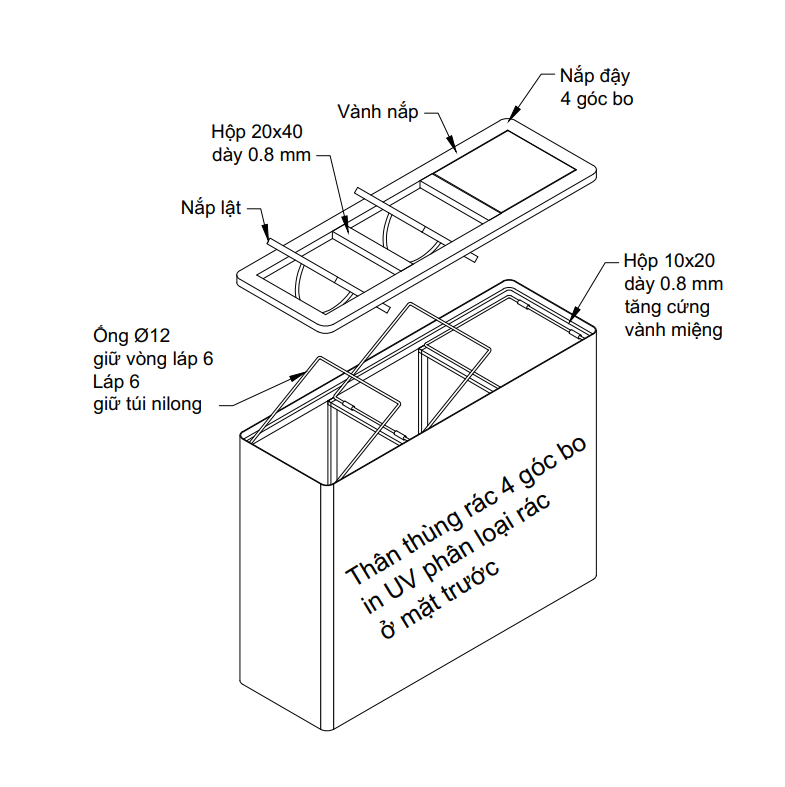 Nắp đậy
4 góc bo

Vành nắp

Hộp 20x40
dày 0.8 mm

Nắp lật

Hộp 10x20
dày 0.8 mm
tăng cứng
vành miệng

Ống Ø12
giữ vòng láp 6
Láp 6
giữ túi nilong

Thân thùng rác 4 góc bo
in UV phân loại rác
ở mặt trước