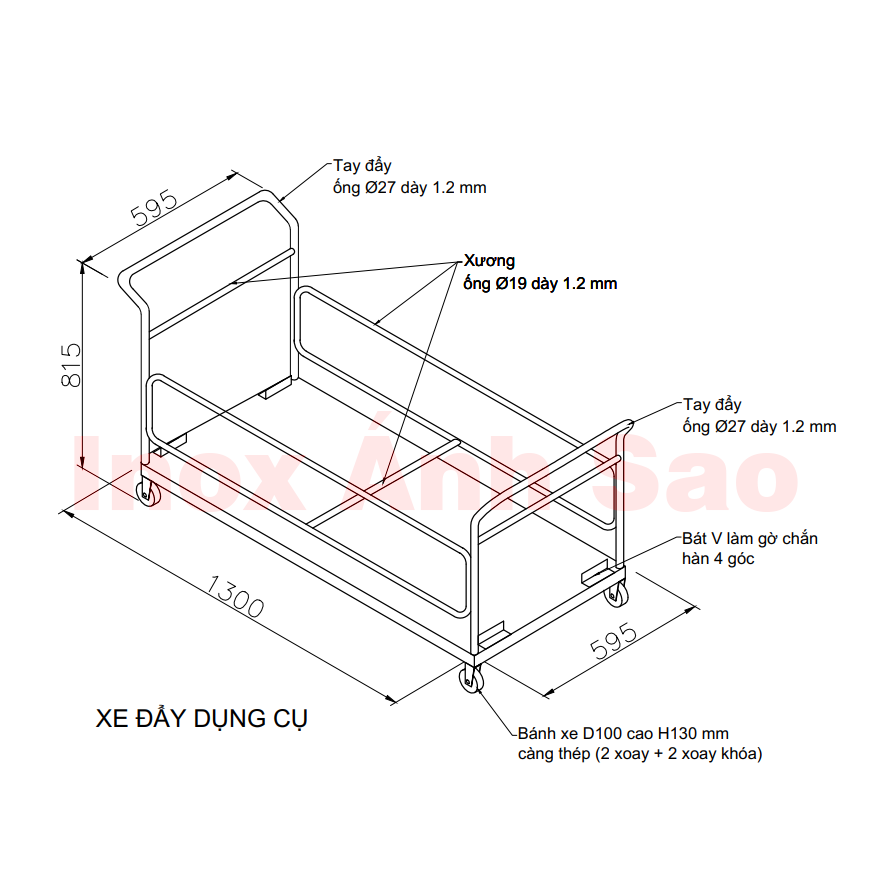 595

Tay đẩy
ống Ø27 dày 1.2 mm

Xương
ống Ø19 dày 1.2 mm

815

Tay đẩy
ống Ø27 dày 1.2 mm

Inox Ánh Sao

Bát V làm gờ chắn
hàn 4 góc

1300

595

XE ĐẨY DỤNG CỤ

Bánh xe D100 cao H130 mm
càng thép (2 xoay + 2 xoay khóa)