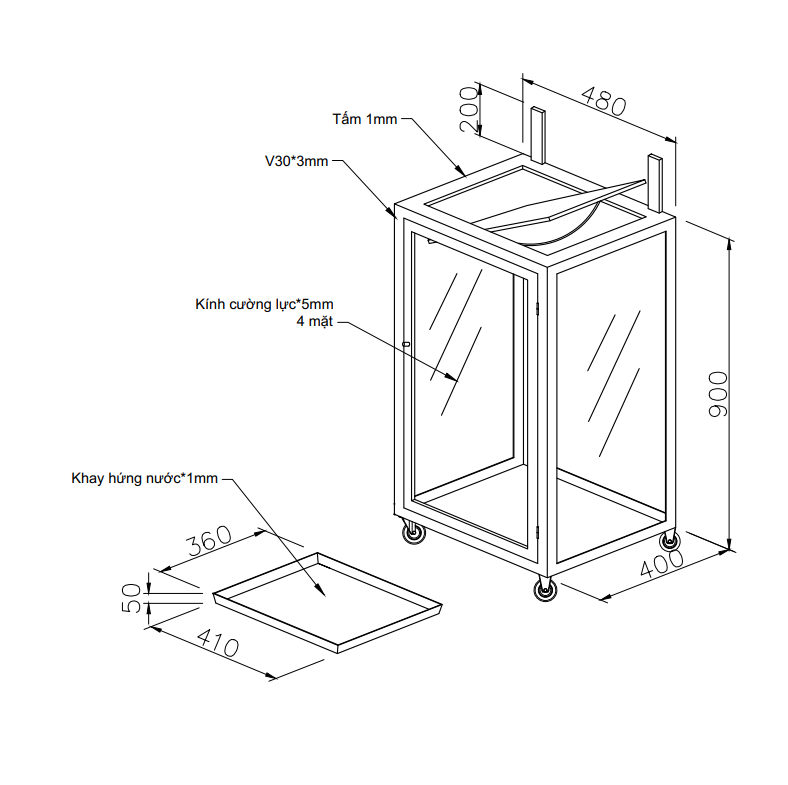 200
480
Tấm 1mm
V30*3mm
Kính cường lực*5mm
4 mặt
900
Khay hứng nước*1mm
360
50
410
400